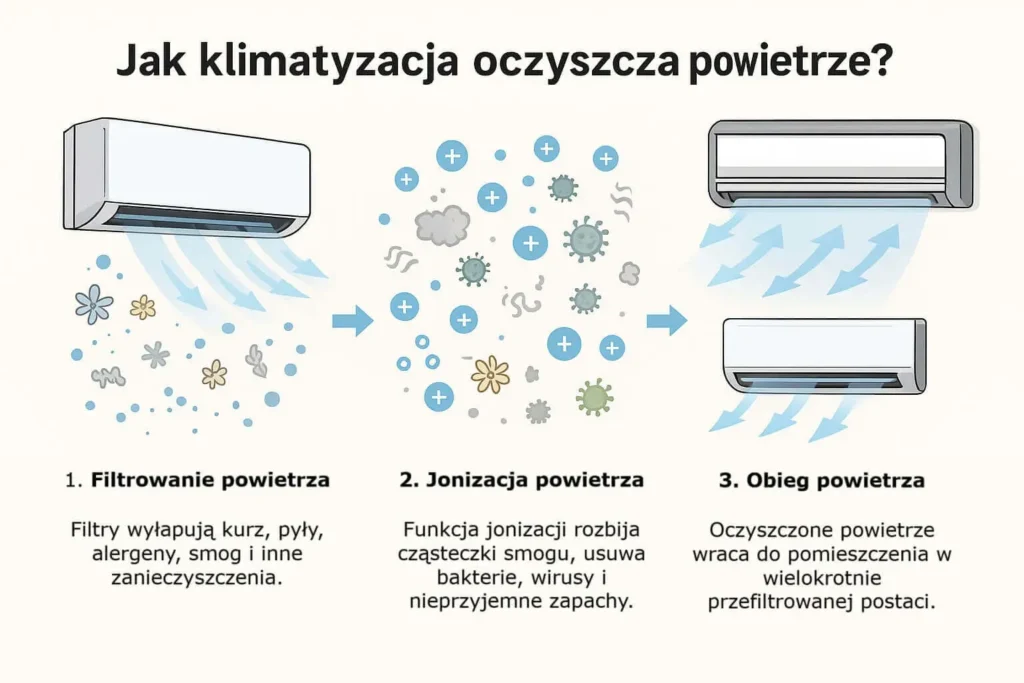 Jak klimatyzacja oczyszcza powietrze?

1. Filtrowanie powietrza

Filtry wyłapują kurz, pyły, alergeny, smog i inne zanieczyszczenia.

2. Jonizacja powietrza

Funkcja jonizacji rozbija cząsteczki smogu, usuwa bakterie, wirusy i nieprzyjemne zapachy.

3. Obieg powietrza

Oczyszczone powietrze wraca do pomieszczenia w wielokrotnie przefiltrowanej postaci.